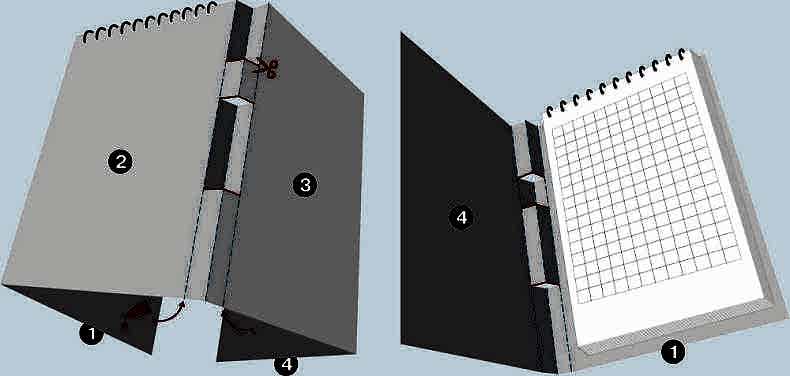 2
3
1
4
4
1